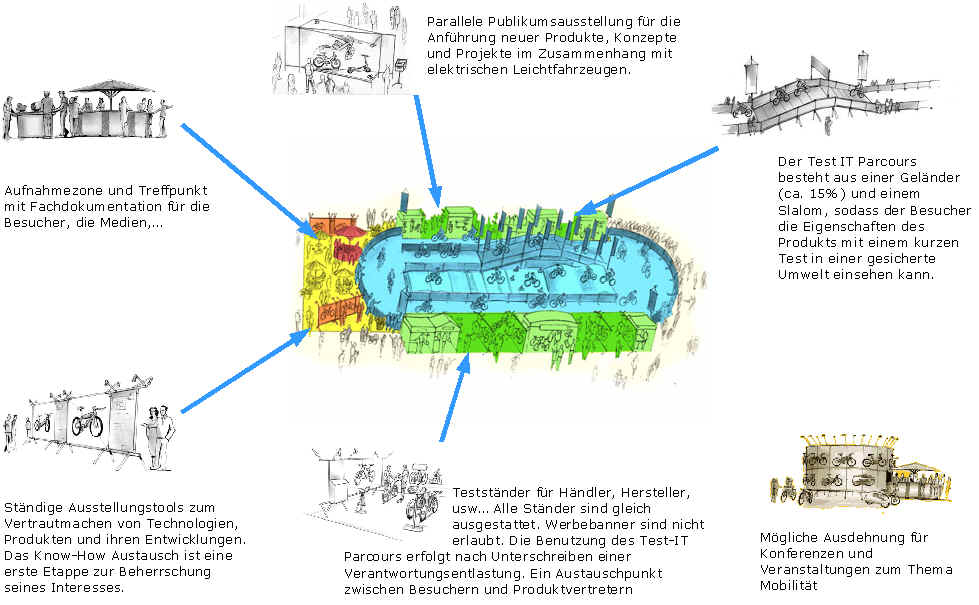 Parallele Publikumsausstellung für die Anführung neuer Produkte, Konzepte und Projekte im Zusammenhang mit elektrischen Leichtfahrzeugen.

Aufnahmezone und Treffpunkt mit Fachdokumentation für die Besucher, die Medien,...

Der Test IT Parcours besteht aus einer Geländer (ca. 15%) und einem Slalom, sodass der Besucher die Eigenschaften des Produkts mit einem kurzen Test in einer gesicherte Umwelt einsehen kann.

Ständige Ausstellungstools zum Vertrautmachen von Technologien, Produkten und ihren Entwicklungen. Das Know-How Austausch ist eine erste Etappe zur Beherrschung seines Interesses.

Testständer für Händler, Hersteller, usw... Alle Ständer sind gleich ausgestattet. Werbebanner sind nicht erlaubt. Die Benutzung des Test-IT Parcours erfolgt nach Unterschreiben einer Verantwortungsentlastung. Ein Austauschpunkt zwischen Besuchern und Produktvertretern

Mögliche Ausdehnung für Konferenzen und Veranstaltungen zum Thema Mobilität